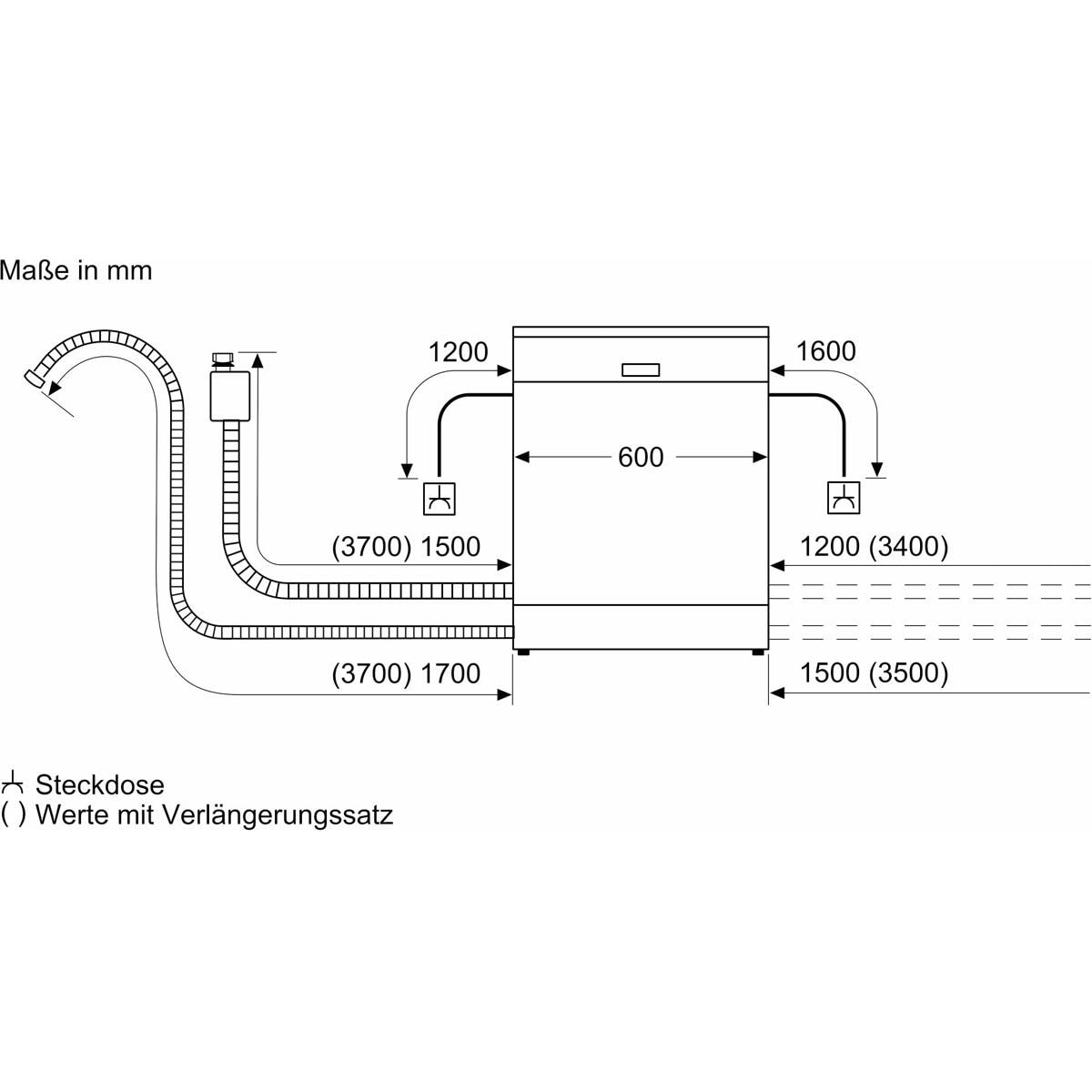 Maße in mm

1200

1600

600

(3700) 1500

1200 (3400)

(3700) 1700

1500 (3500)

Steckdose
( ) Werte mit Verlängerungssatz