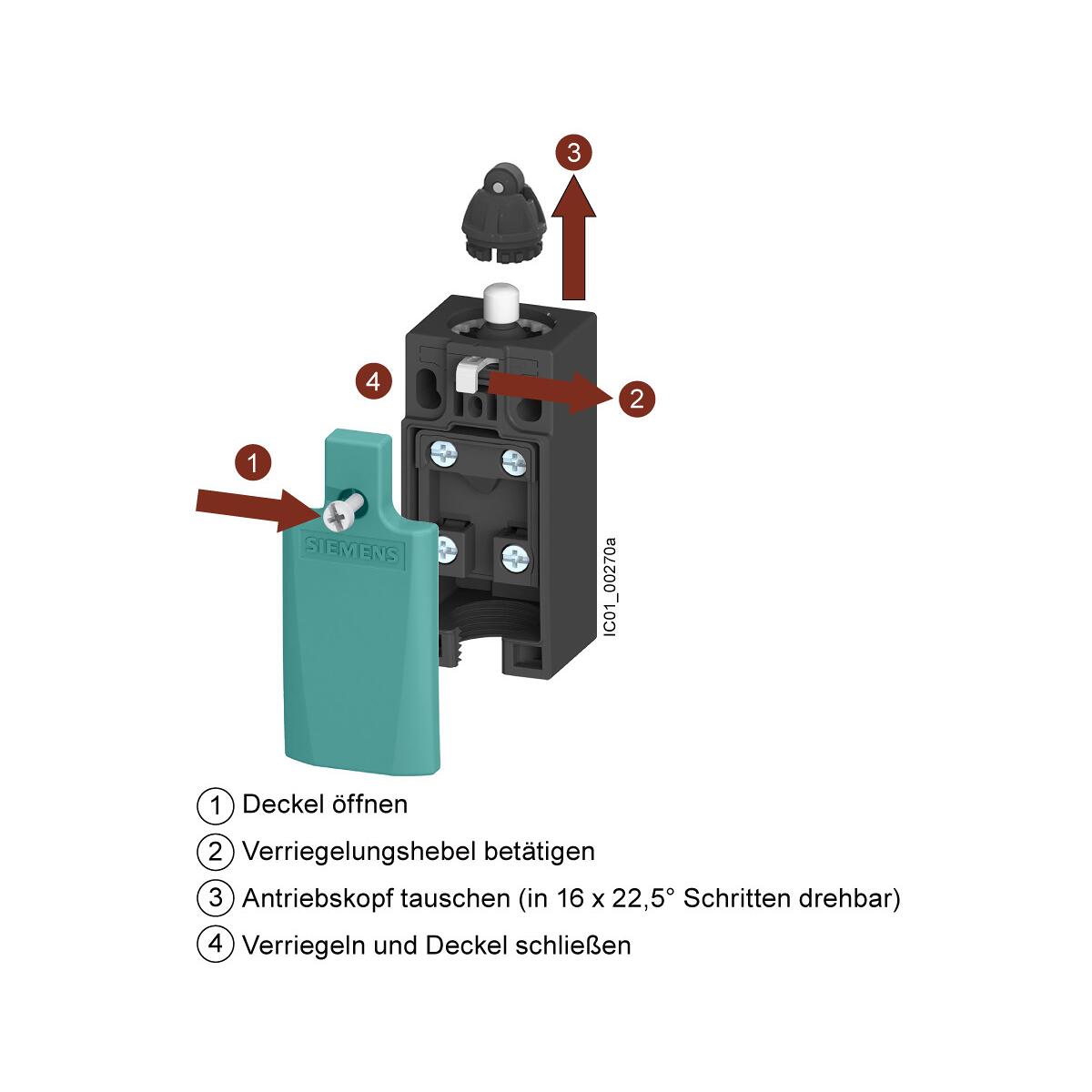 3

4

2

1

SIEMENS

IC01_00270a

① Deckel öffnen

② Verriegelungshebel betätigen

③ Antriebskopf tauschen (in 16 x 22,5° Schritten drehbar)

④ Verriegeln und Deckel schließen