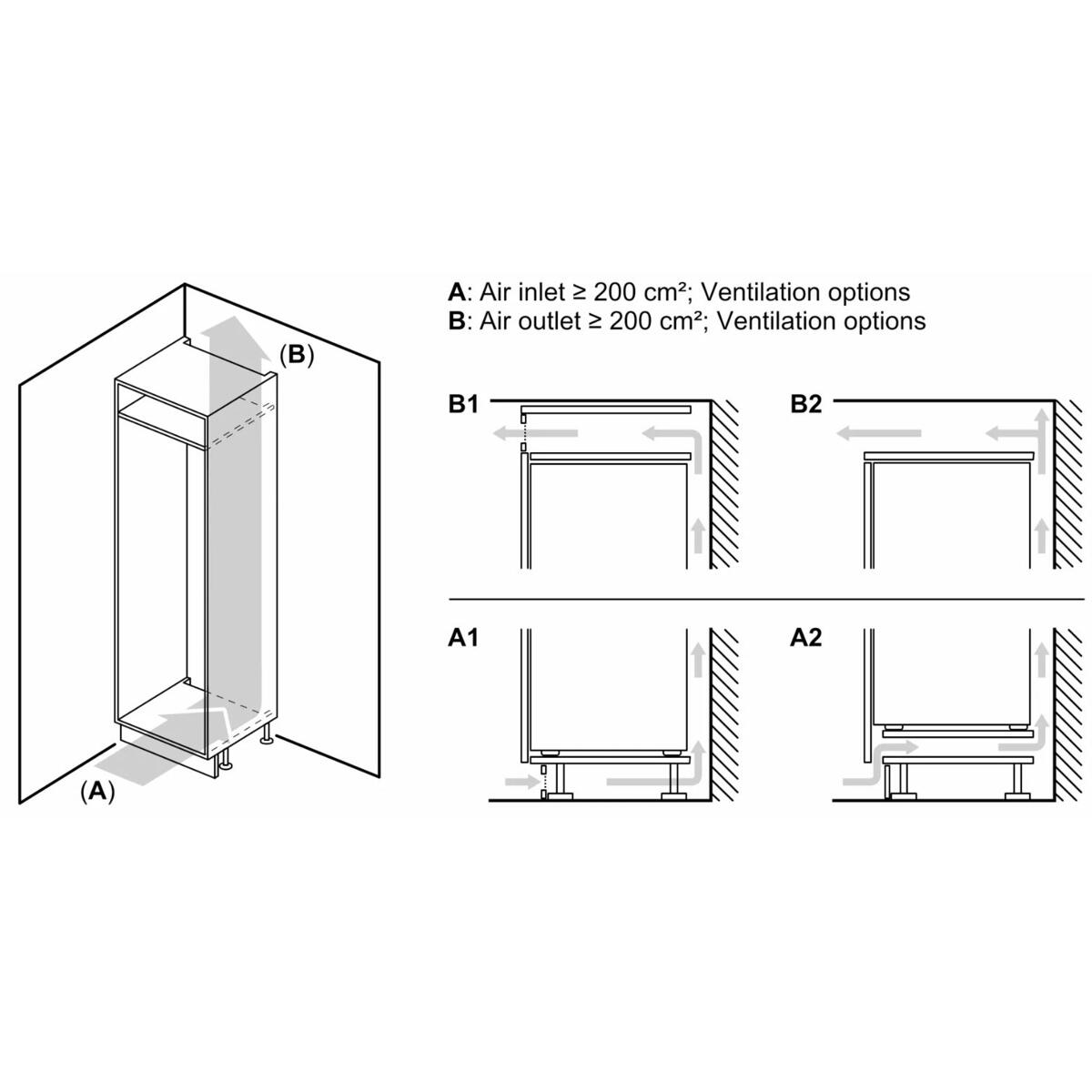 (B)

(A)

A: Air inlet ≥ 200 cm²; Ventilation options
B: Air outlet ≥ 200 cm²; Ventilation options

B1

B2

A1

A2