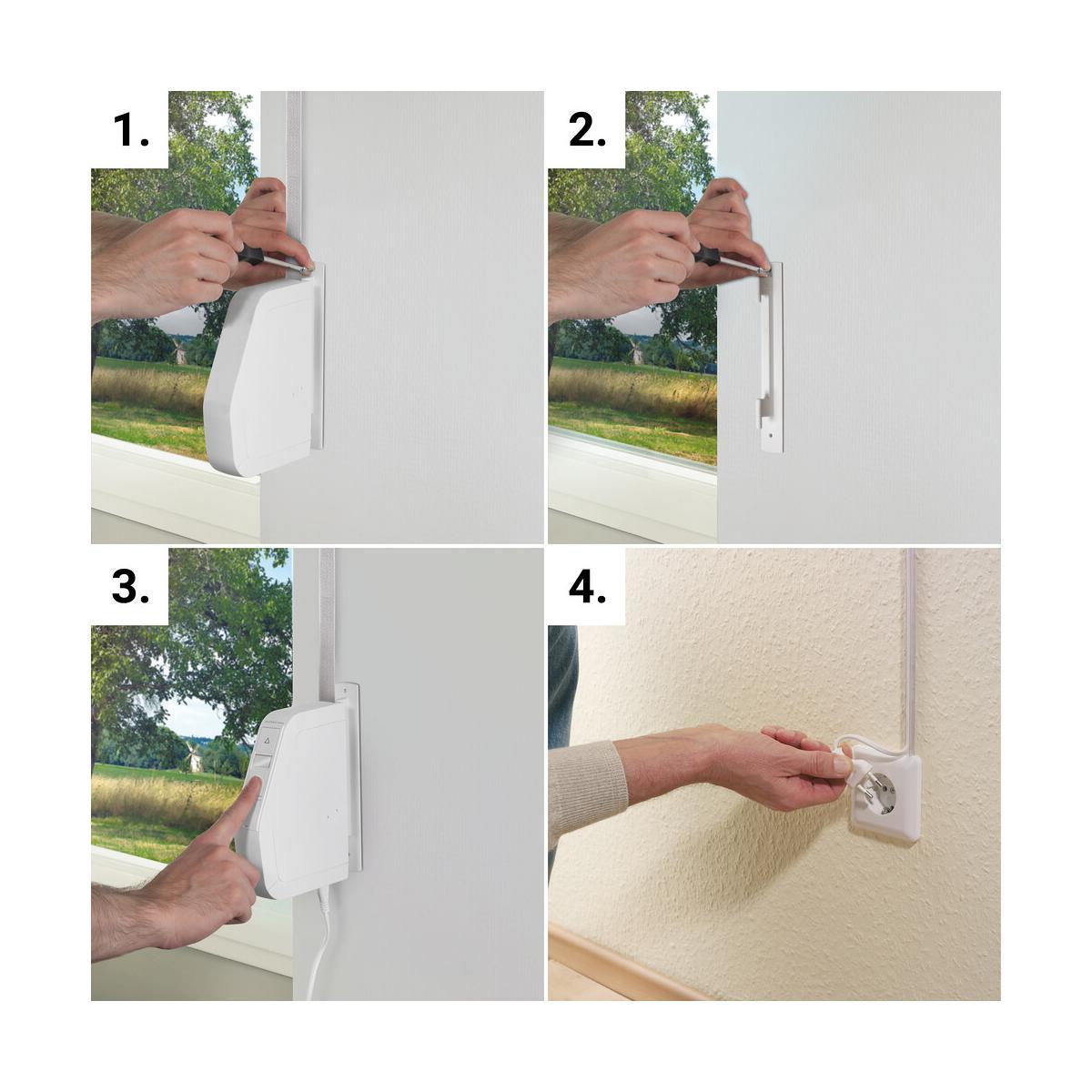 1.

2.

3.

4.