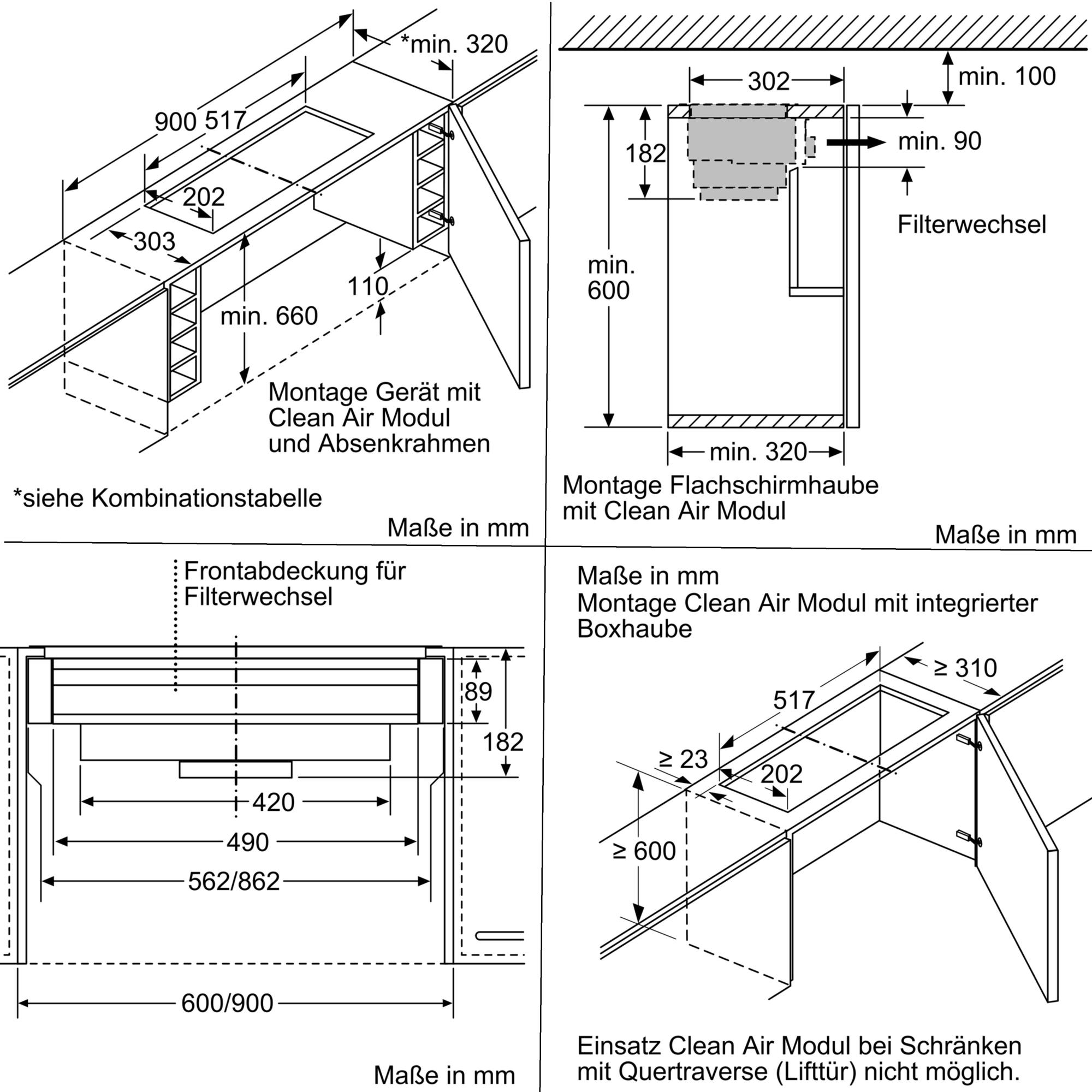 *min. 320

900 517

202

303

110

min. 660

Montage Gerät mit Clean Air Modul und Absenkrahmen

*siehe Kombinationstabelle

Maße in mm

302

min. 100

182

min. 90

Filterwechsel

min. 600

min. 320

Montage Flachschirmhaube mit Clean Air Modul

Maße in mm

Frontabdeckung für Filterwechsel

89

182

420

490

562/862

600/900

Maße in mm

Maße in mm
Montage Clean Air Modul mit integrierter Boxhaube

≥ 310

517

≥ 23

202

≥ 600

Einsatz Clean Air Modul bei Schränken mit Quertraverse (Lifttür) nicht möglich.