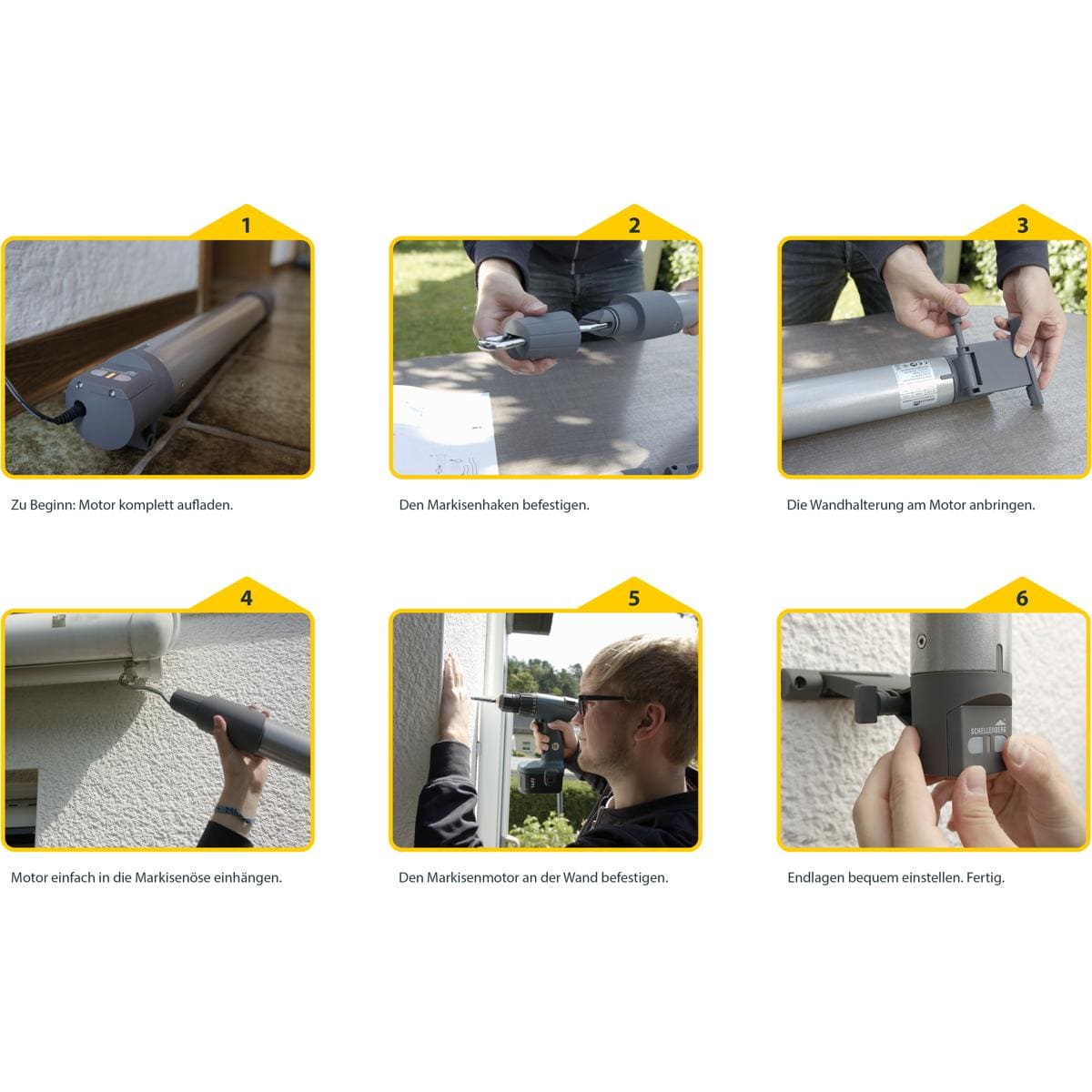 1

Zu Beginn: Motor komplett aufladen.

2

Den Markisenhaken befestigen.

3

Die Wandhalterung am Motor anbringen.

4

Motor einfach in die Markisenöse einhängen.

5

Den Markisenmotor an der Wand befestigen.

6

SCHELLENBERG

Endlagen bequem einstellen. Fertig.