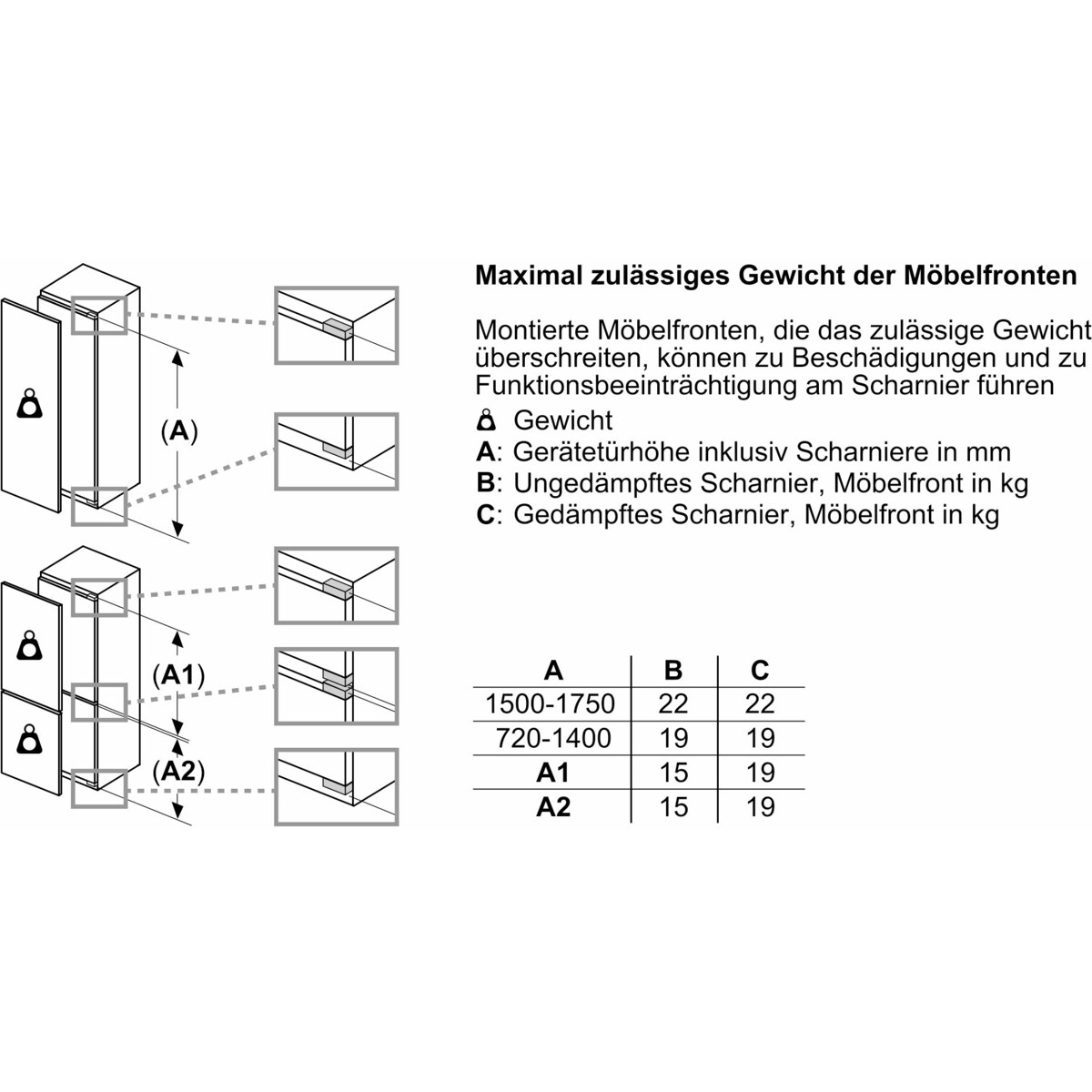 (A)

(A1)

(A2)

Maximal zulässiges Gewicht der Möbelfronten

Montierte Möbelfronten, die das zulässige Gewicht überschreiten, können zu Beschädigungen und zu Funktionsbeeinträchtigung am Scharnier führen

Gewicht
A: Gerätetürhöhe inklusiv Scharniere in mm
B: Ungedämpftes Scharnier, Möbelfront in kg
C: Gedämpftes Scharnier, Möbelfront in kg

| A | B | C |
|---|---|---|
| 1500-1750 | 22 | 22 |
| 720-1400 | 19 | 19 |
| A1 | 15 | 19 |
| A2 | 15 | 19 |