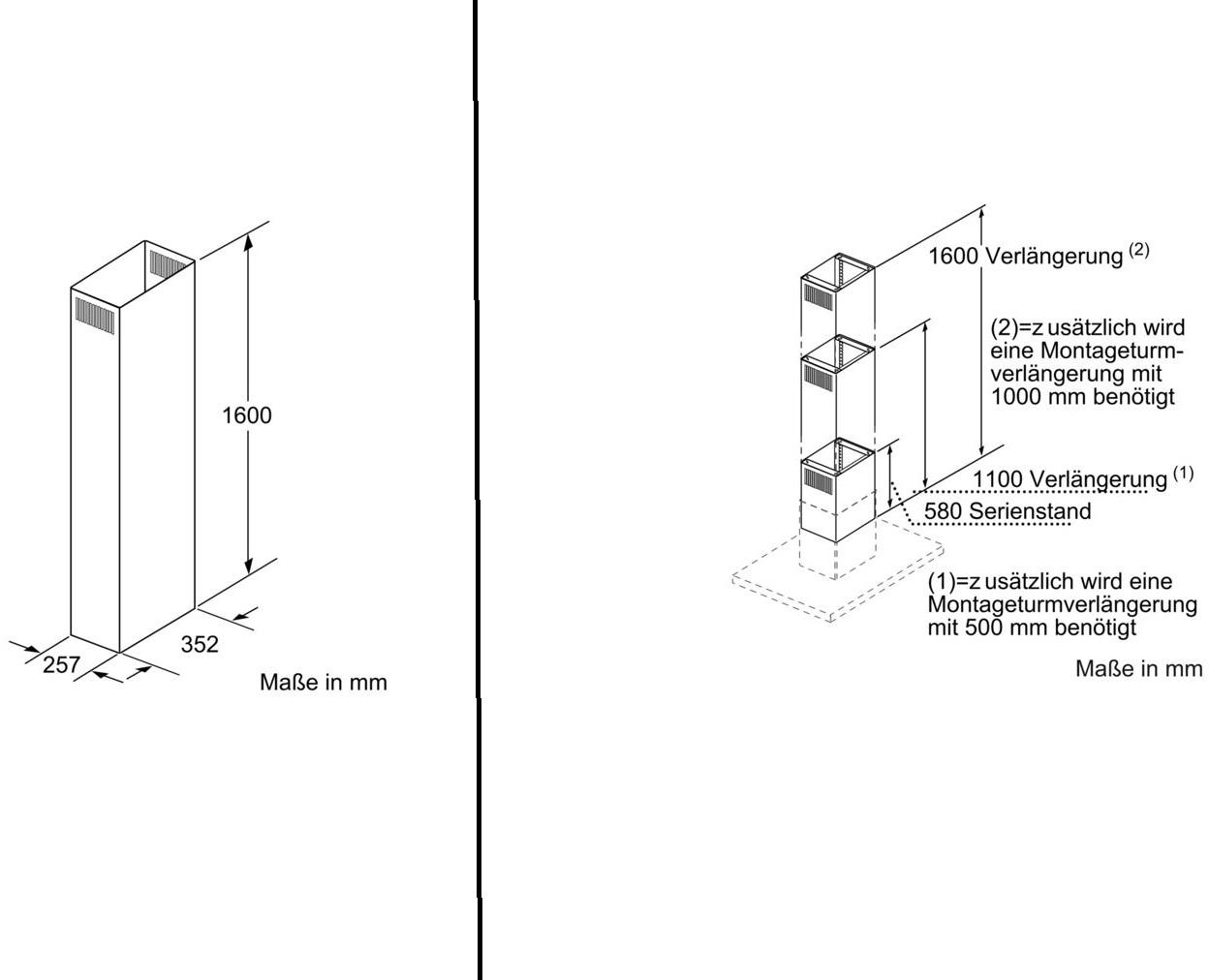 1600

352

257

Maße in mm

1600 Verlängerung $^{(2)}$

(2)=z usätzlich wird eine Montageturmverlängerung mit 1000 mm benötigt

1100 Verlängerung $^{(1)}$

580 Serienstand

(1)=z usätzlich wird eine Montageturmverlängerung mit 500 mm benötigt

Maße in mm