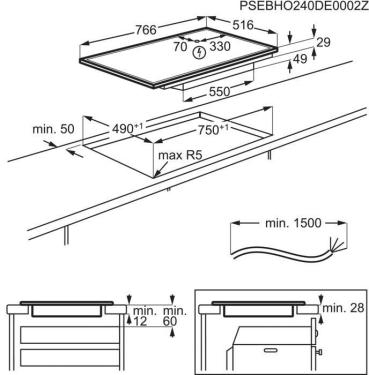 PSEBHO240DE0002Z

766
516
70
330
29
49
550

min. 50
$490^{+1}$
$750^{+1}$
max R5

min. 1500

min. 12
min. 60

min. 28