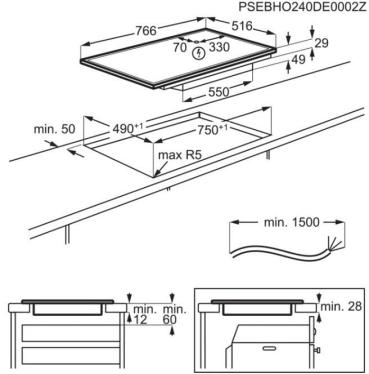 PSEBHO240DE0002Z

766
516
70
330
29
49
550

min. 50
$490^{+1}$
$750^{+1}$
max R5

min. 1500

min. 12
min. 60

min. 28